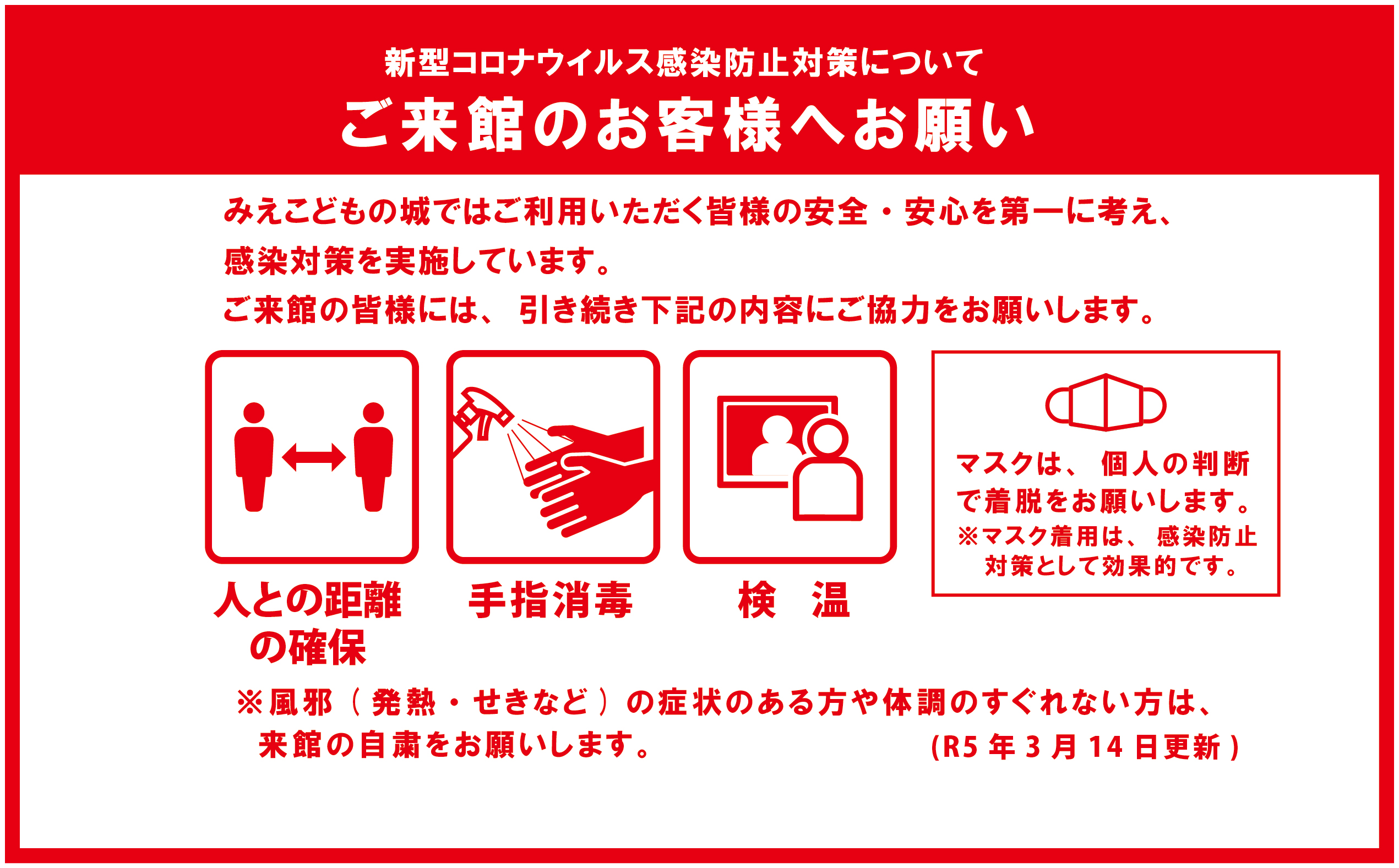 新型コロナウイルス感染防止対策について
ご来館のお客様へお願い

みえこどもの城ではご利用いただく皆様の安全・安心を第一に考え、感染対策を実施しています。
ご来館の皆様には、引き続き下記の内容にご協力をお願いします。

人との距離の確保

手指消毒

検　温

マスクは、個人の判断で着脱をお願いします。
※マスク着用は、感染防止対策として効果的です。

※風邪（発熱・せきなど）の症状のある方や体調のすぐれない方は、来館の自粛をお願いします。　(R5 年 3 月 14 日更新 )